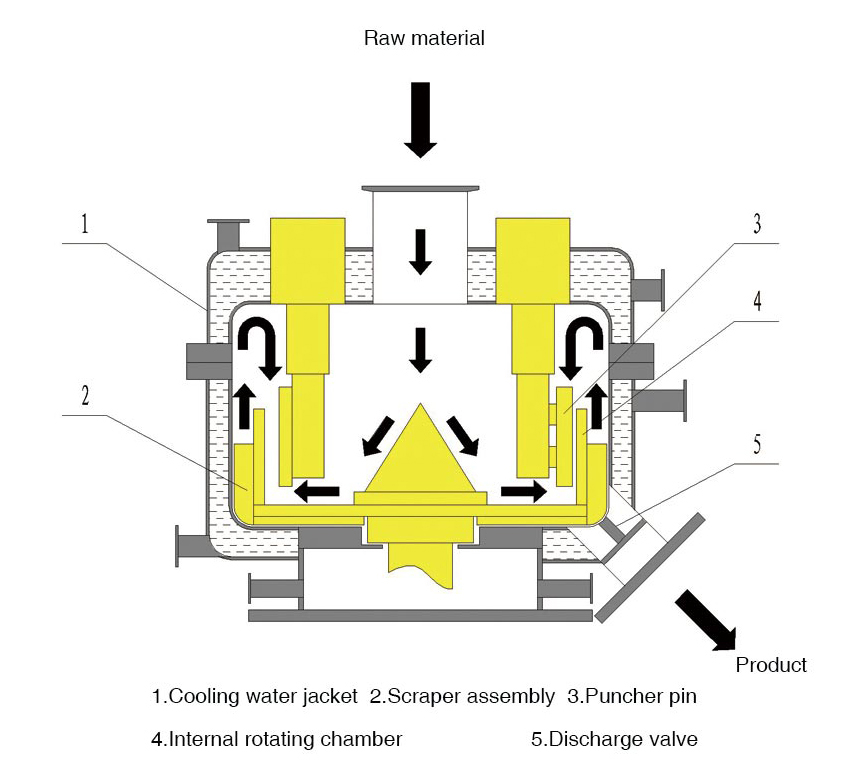 Raw material

1

2

3

4

5

Product

1.Cooling water jacket 2.Scraper assembly 3.Puncher pin

4.Internal rotating chamber 5.Discharge valve