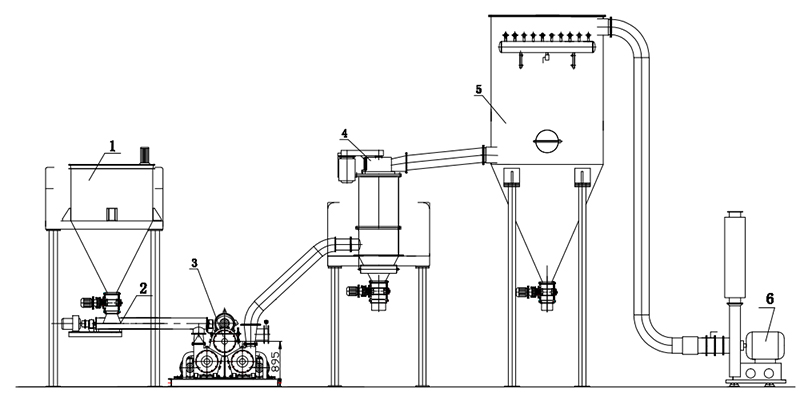 1
2
3
895
4
5
6